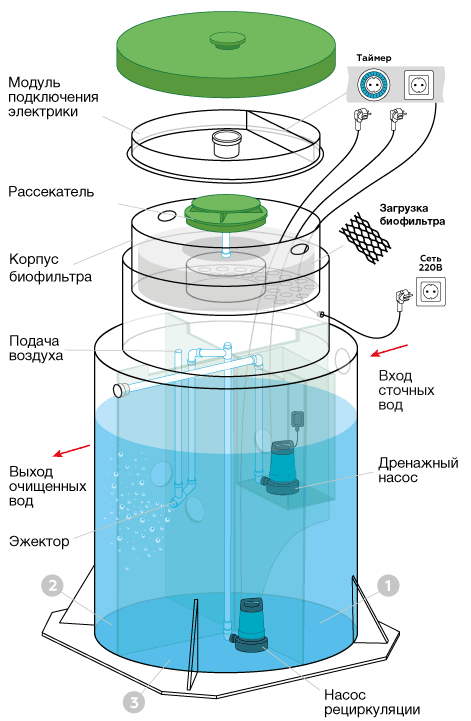 Модуль подключения электрики

Таймер

Рассекатель

Загрузка биофильтра

Корпус биофильтра

Сеть 220В

Подача воздуха

Вход сточных вод

Выход очищенных вод

Дренажный насос

Эжектор

2

1

3

Насос рециркуляции